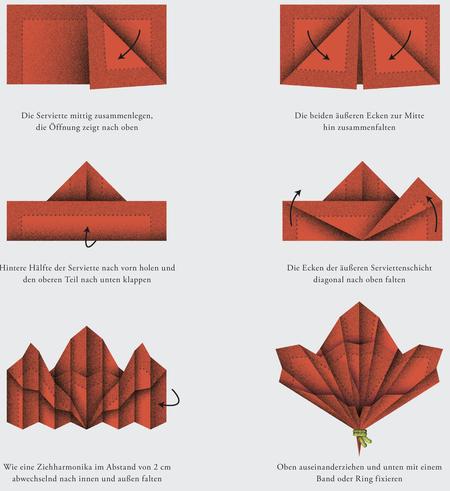 Die Serviette mittig zusammenlegen, die Öffnung zeigt nach oben

Die beiden äußeren Ecken zur Mitte hin zusammenfalten

Hintere Hälfte der Serviette nach vorn holen und den oberen Teil nach unten klappen

Die Ecken der äußeren Serviettenschicht diagonal nach oben falten

Wie eine Ziehharmonika im Abstand von 2 cm abwechselnd nach innen und außen falten

Oben auseinanderziehen und unten mit einem Band oder Ring fixieren