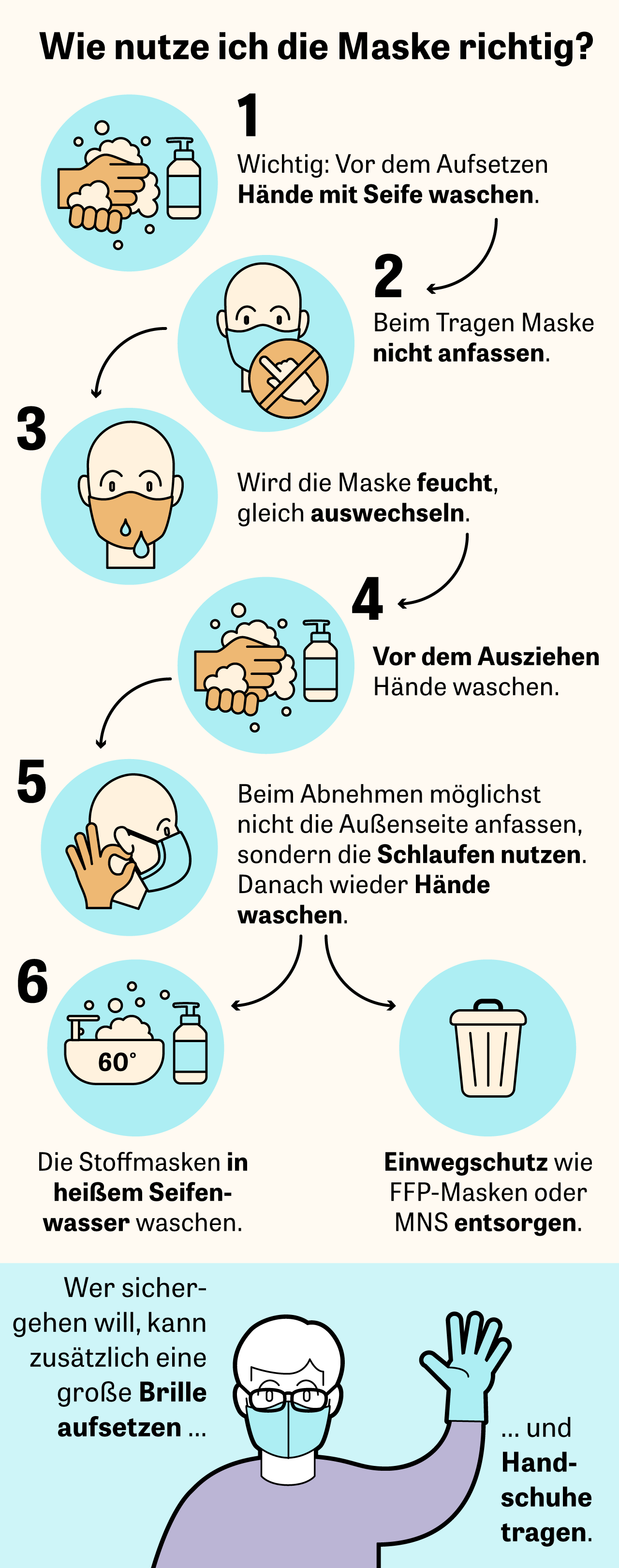 Wie nutze ich die Maske richtig?

1

Wichtig: Vor dem Aufsetzen Hände mit Seife waschen.

2

Beim Tragen Maske nicht anfassen.

3

Wird die Maske feucht, gleich auswechseln.

4

Vor dem Ausziehen Hände waschen.

5

Beim Abnehmen möglichst nicht die Außenseite anfassen, sondern die Schlaufen nutzen. Danach wieder Hände waschen.

6

60°

Die Stoffmasken in heißem Seifenwasser waschen.

Einwegschutz wie FFP-Masken oder MNS entsorgen.

Wer sichergehen will, kann zusätzlich eine große Brille aufsetzen ...

... und Handschuhe tragen.