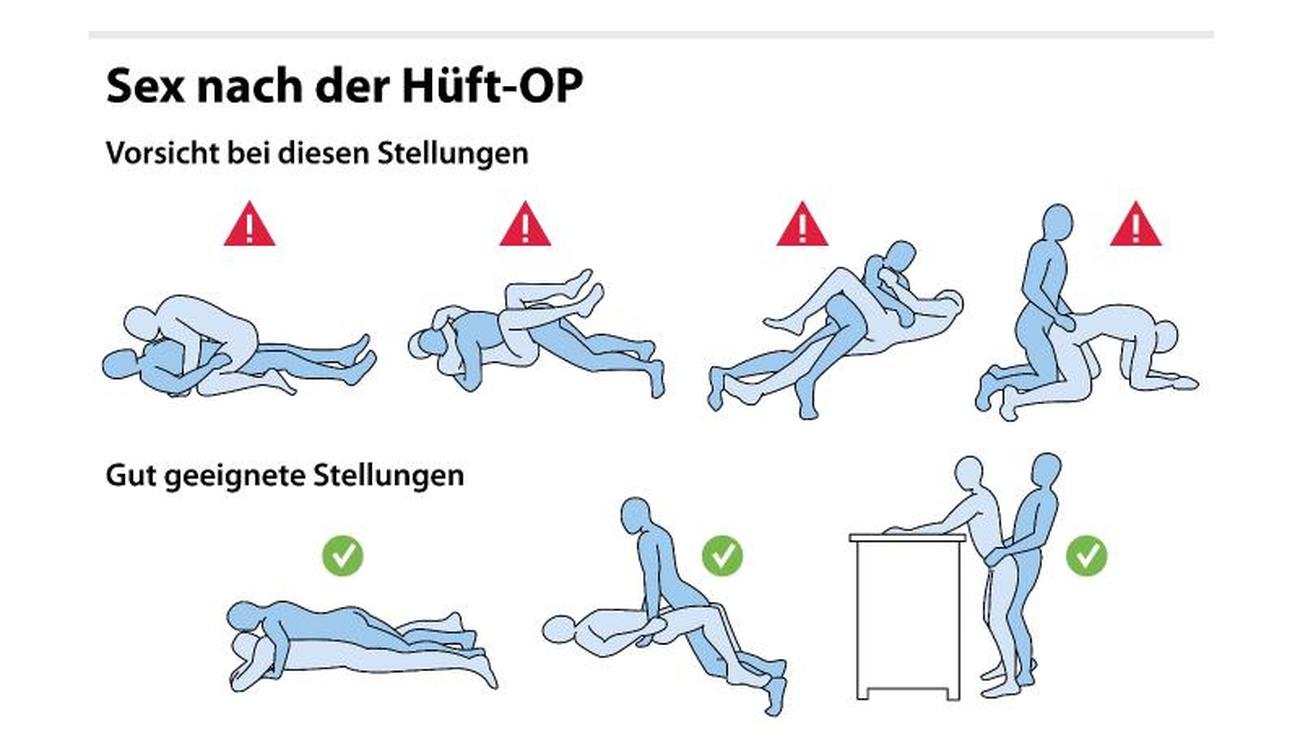 Sex nach der Hüft-OP

Vorsicht bei diesen Stellungen

Gut geeignete Stellungen