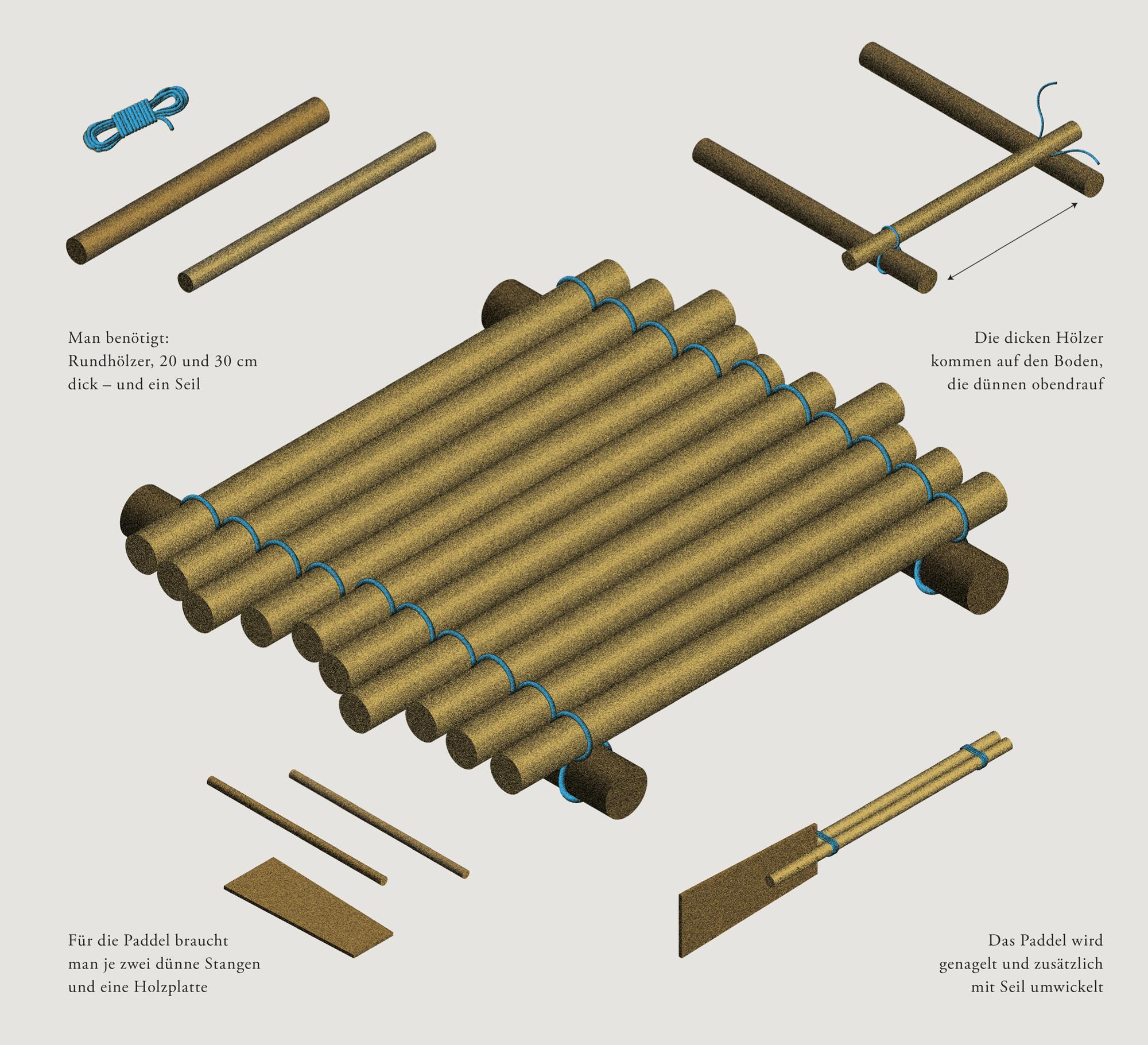 Man benötigt:
Rundhölzer, 20 und 30 cm dick – und ein Seil

Die dicken Hölzer kommen auf den Boden, die dünnen obendrauf

Für die Paddel braucht man je zwei dünne Stangen und eine Holzplatte

Das Paddel wird genagelt und zusätzlich mit Seil umwickelt